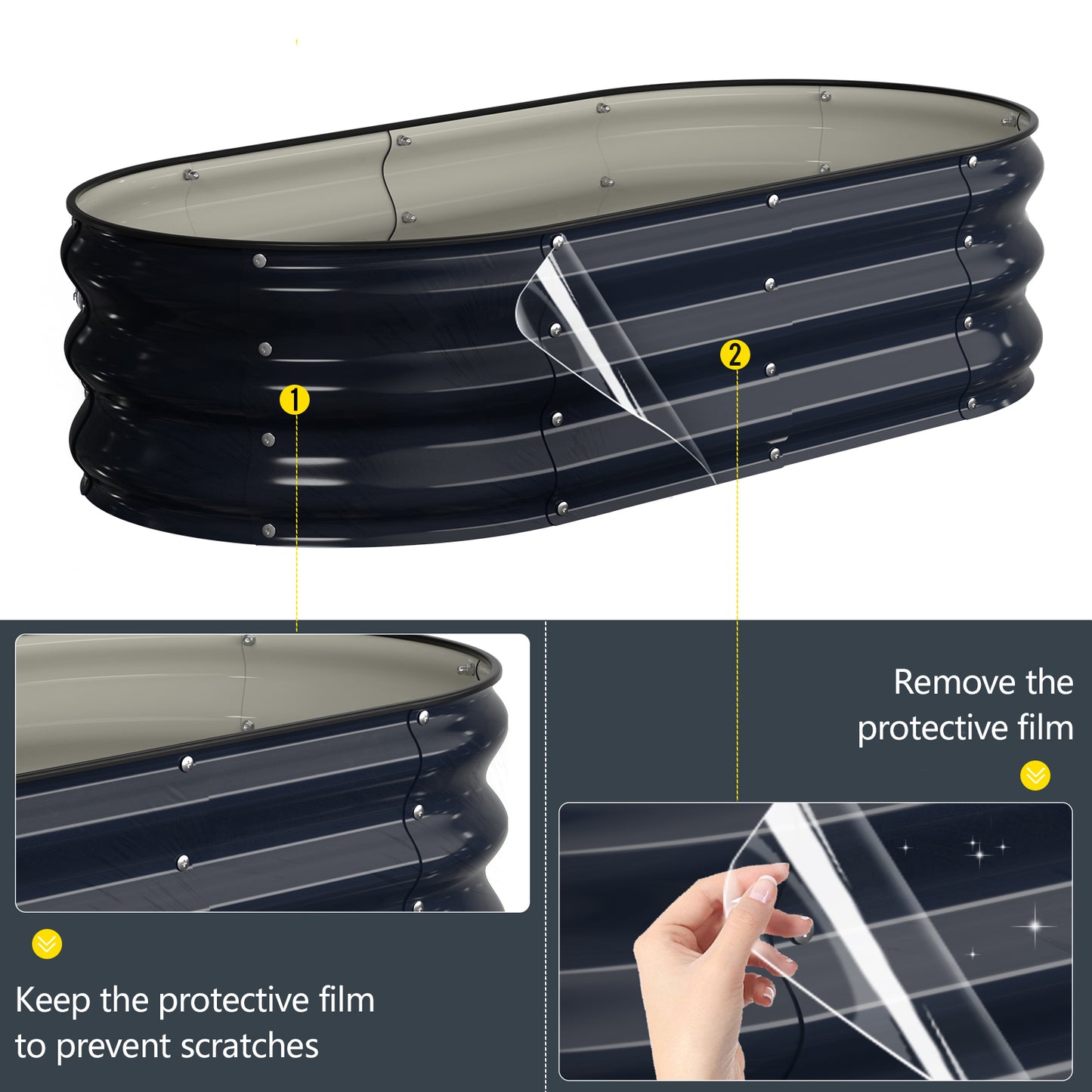 1

2

Remove the protective film

Keep the protective film to prevent scratches