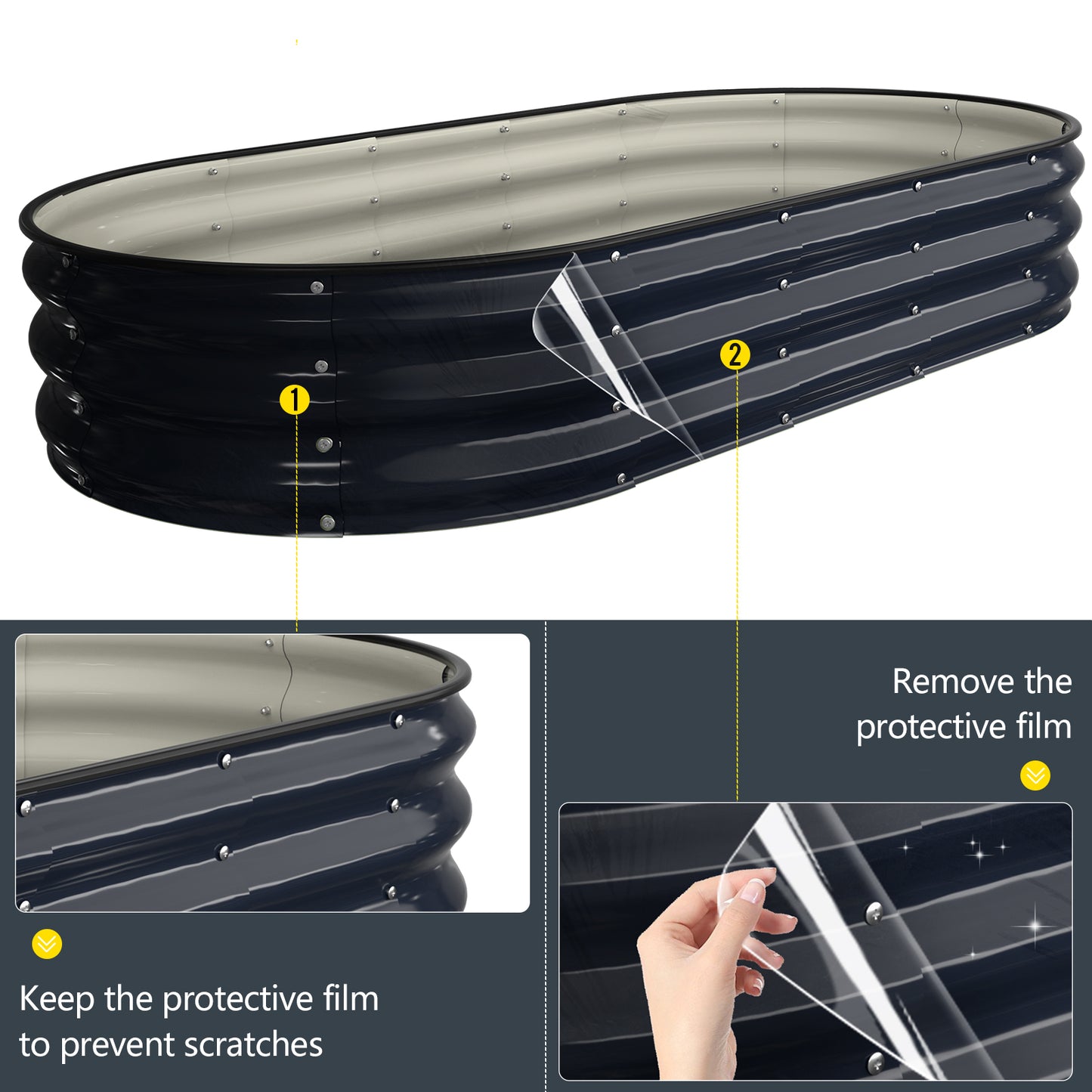 1

2

Remove the protective film

Keep the protective film to prevent scratches