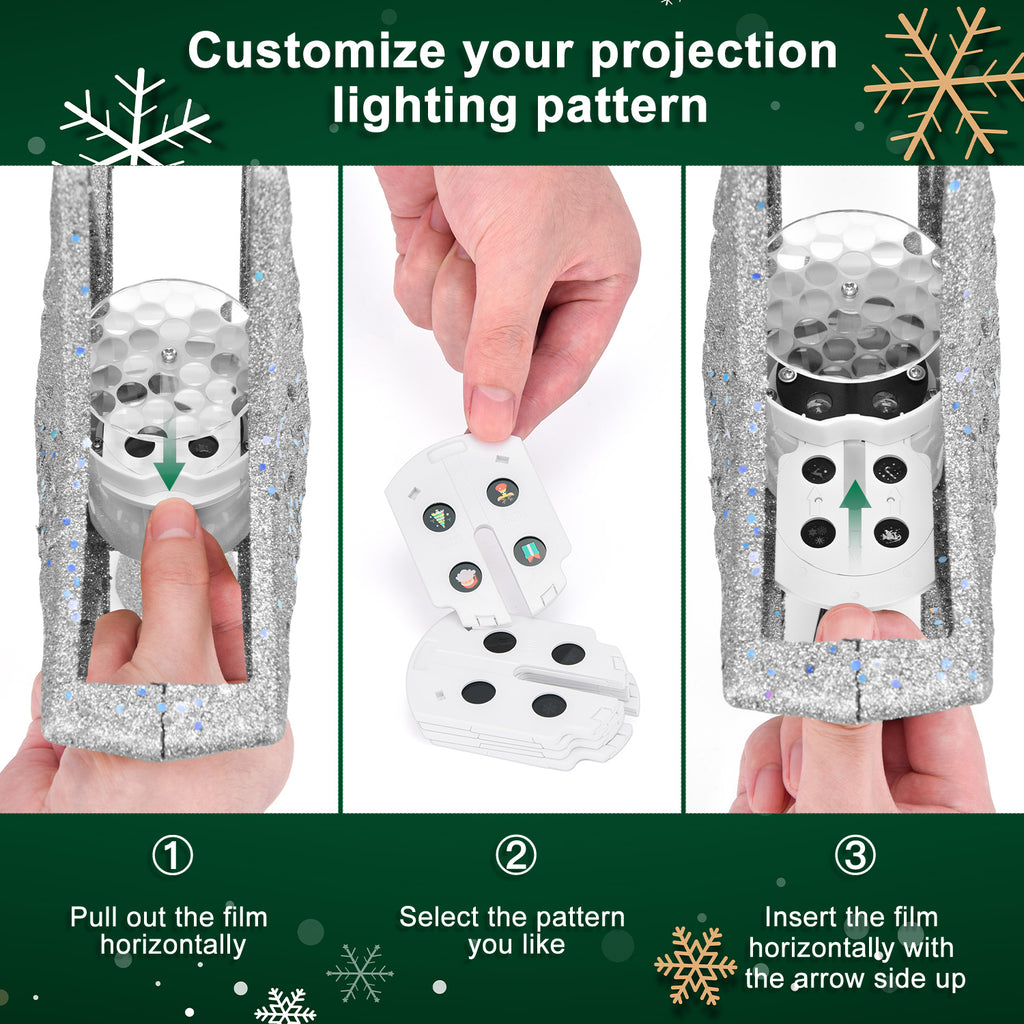 Customize your projection lighting pattern

①

Pull out the film horizontally

②

Select the pattern you like

③

Insert the film horizontally with the arrow side up