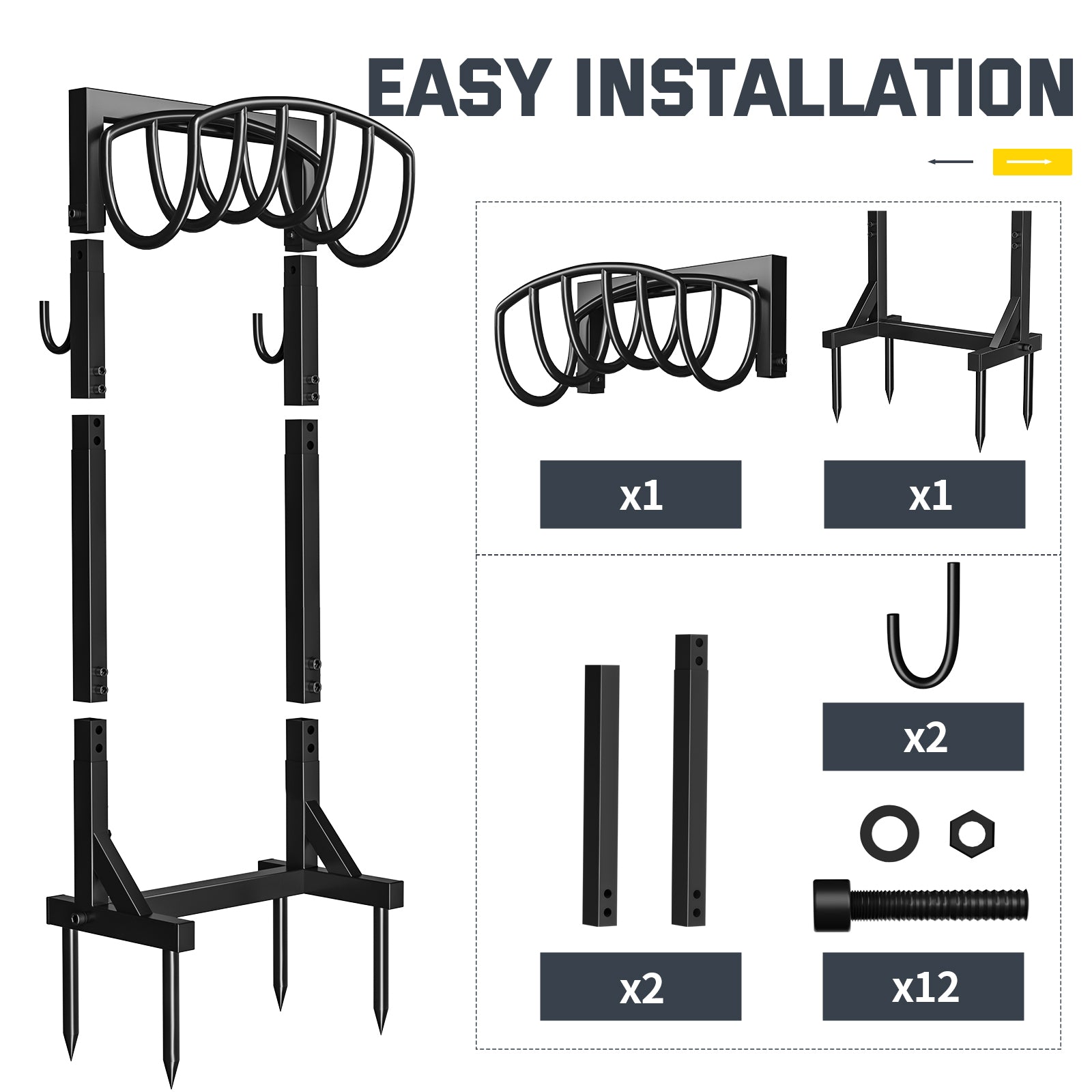 EASY INSTALLATION

x1

x1

x2

x2

x12