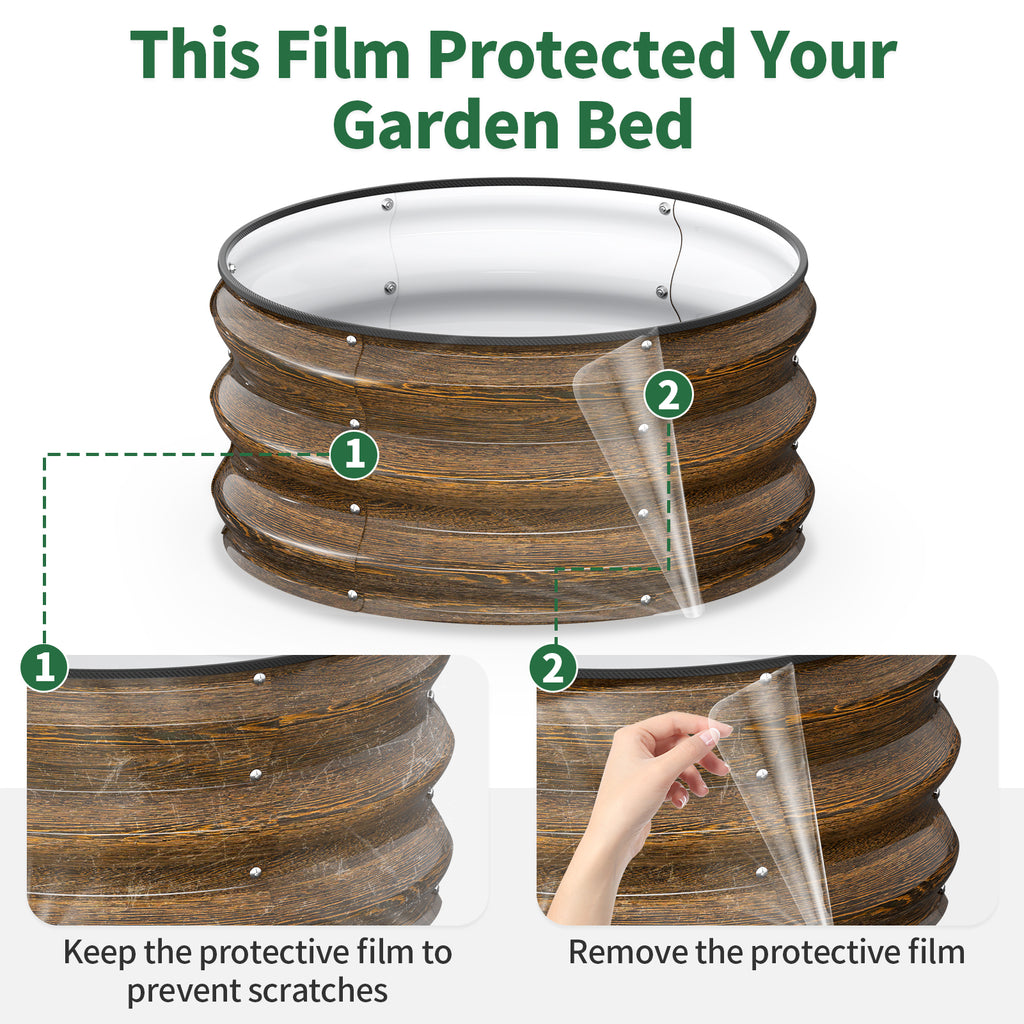 This Film Protected Your Garden Bed

1

2

1

2

Keep the protective film to prevent scratches

Remove the protective film